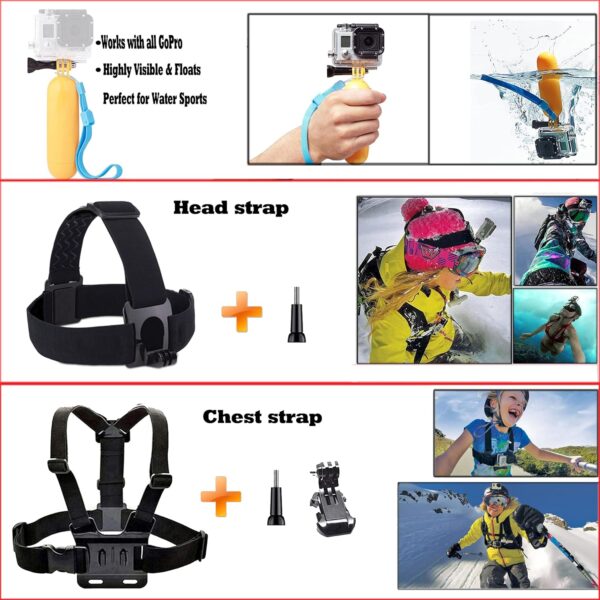 •Works with all GoPro
• Highly Visible & Floats
Perfect for Water Sports

Head strap

Chest strap