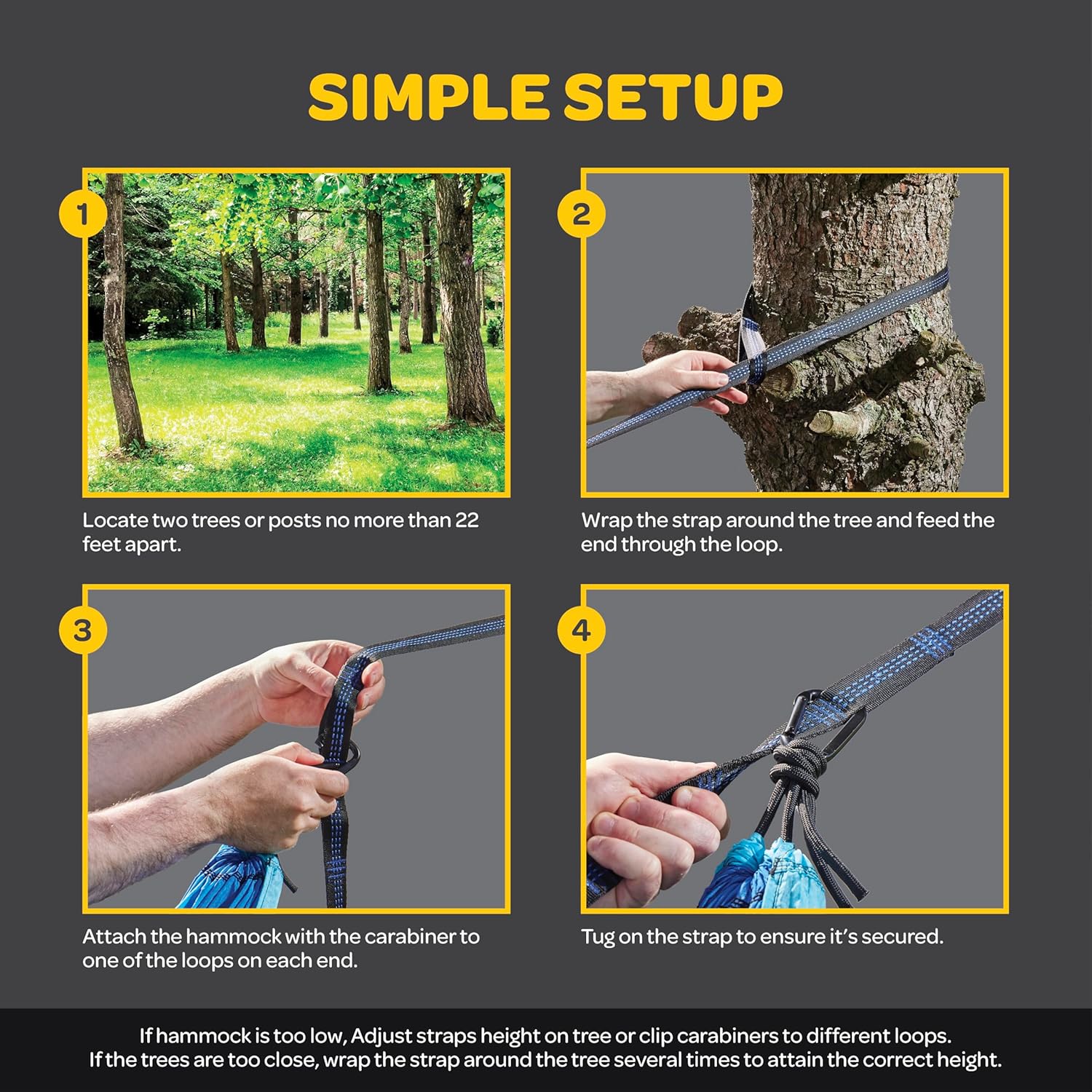 SIMPLE SETUP

1

Locate two trees or posts no more than 22 feet apart.

2

Wrap the strap around the tree and feed the end through the loop.

3

Attach the hammock with the carabiner to one of the loops on each end.

4

Tug on the strap to ensure it's secured.

If hammock is too low, Adjust straps height on tree or clip carabiners to different loops.
If the trees are too close, wrap the strap around the tree several times to attain the correct height.