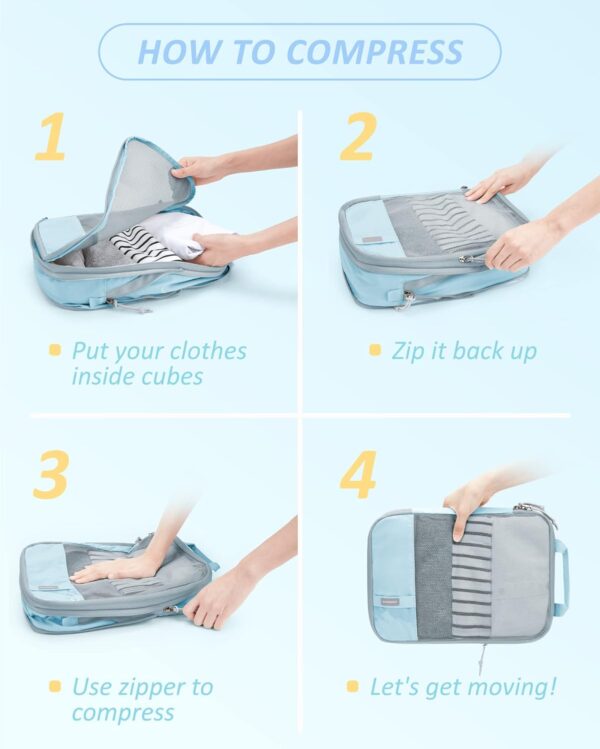 HOW TO COMPRESS

1

Put your clothes inside cubes

2

Zip it back up

3

Use zipper to compress

4

Let's get moving!