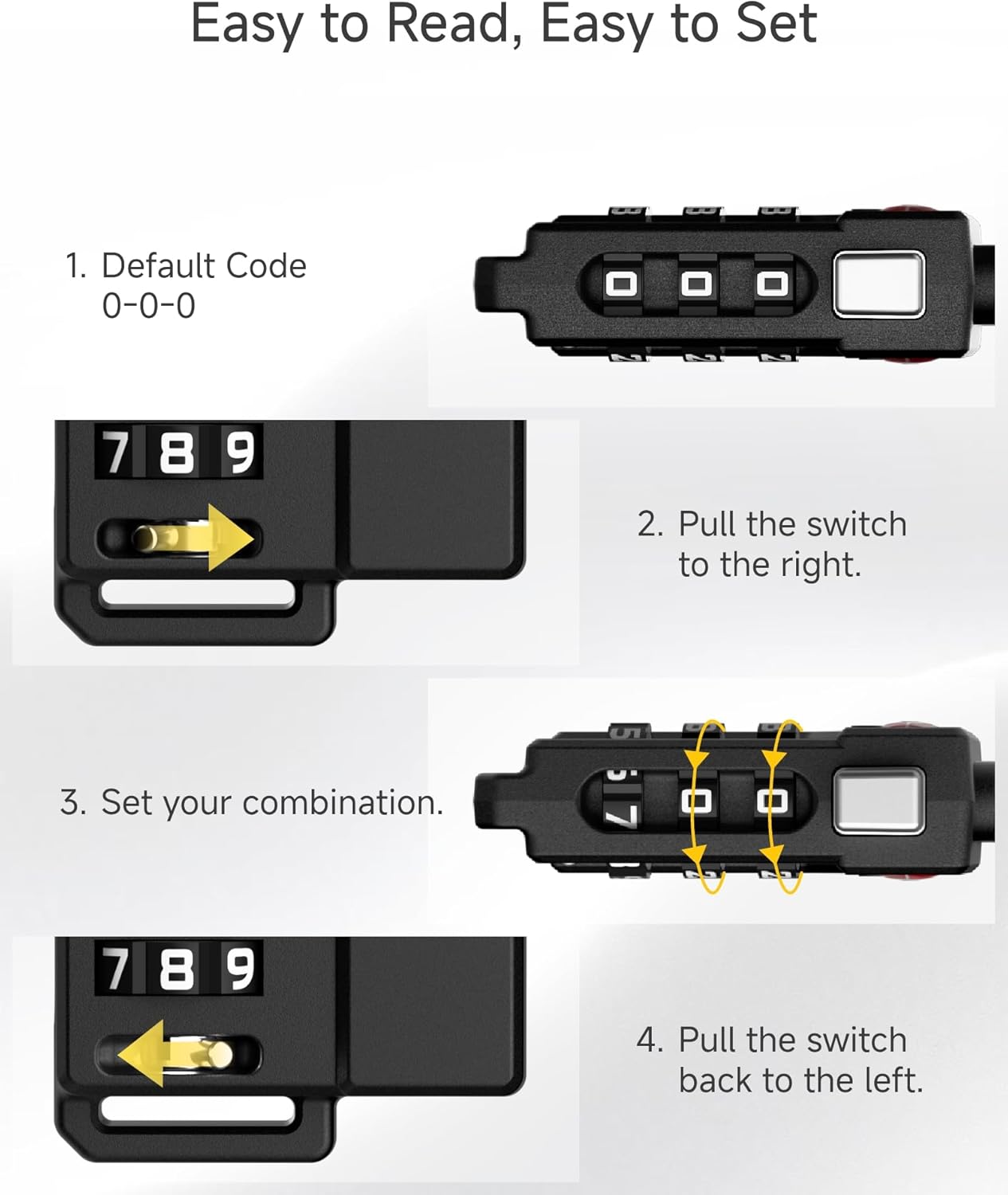 Easy to Read, Easy to Set

1. Default Code
0-0-0

0 0 0

7 8 9

2. Pull the switch to the right.

3. Set your combination.

7 0 0

7 8 9

4. Pull the switch back to the left.