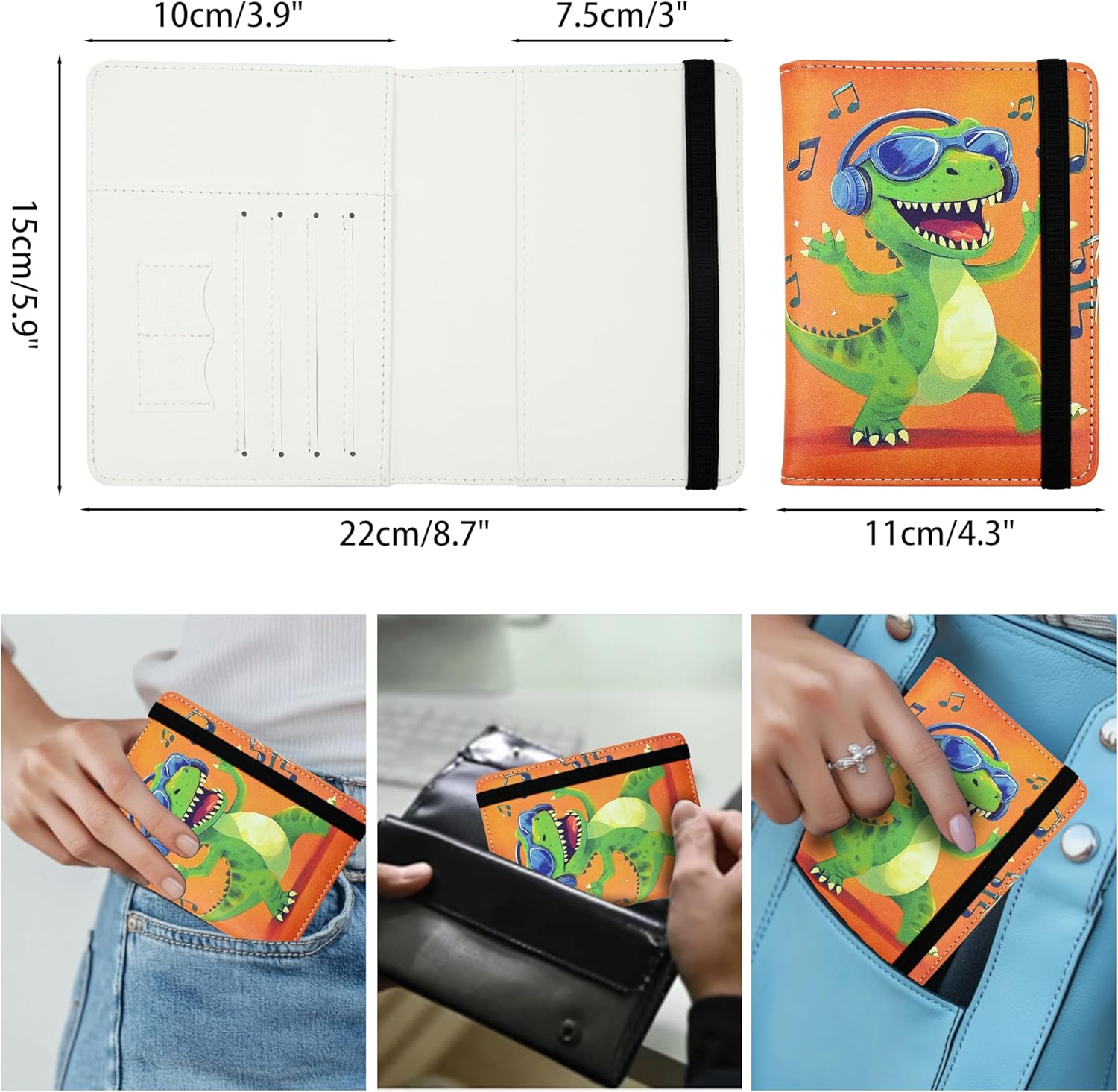 10cm/3.9"

7.5cm/3"

15cm/5.9"

22cm/8.7"

11cm/4.3"